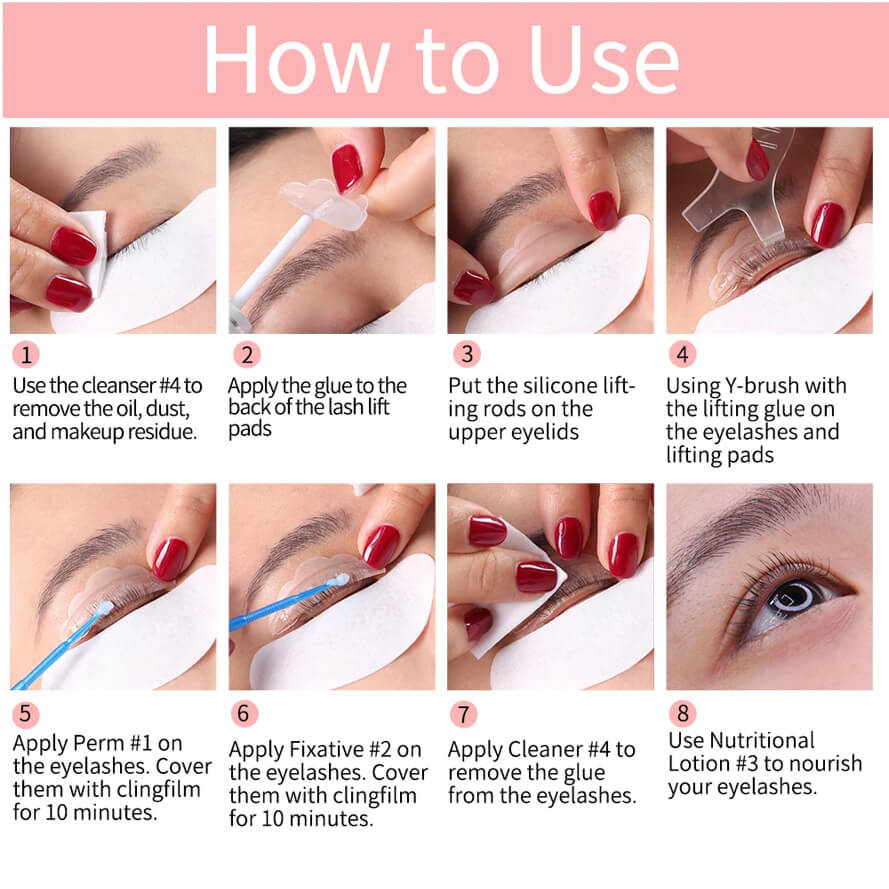 How to Use

1
Use the cleanser #4 to remove the oil, dust, and makeup residue.

2
Apply the glue to the back of the lash lift pads

3
Put the silicone lifting rods on the upper eyelids

4
Using Y-brush with the lifting glue on the eyelashes and lifting pads

5
Apply Perm #1 on the eyelashes. Cover them with clingfilm for 10 minutes.

6
Apply Fixative #2 on the eyelashes. Cover them with clingfilm for 10 minutes.

7
Apply Cleaner #4 to remove the glue from the eyelashes.

8
Use Nutritional Lotion #3 to nourish your eyelashes.